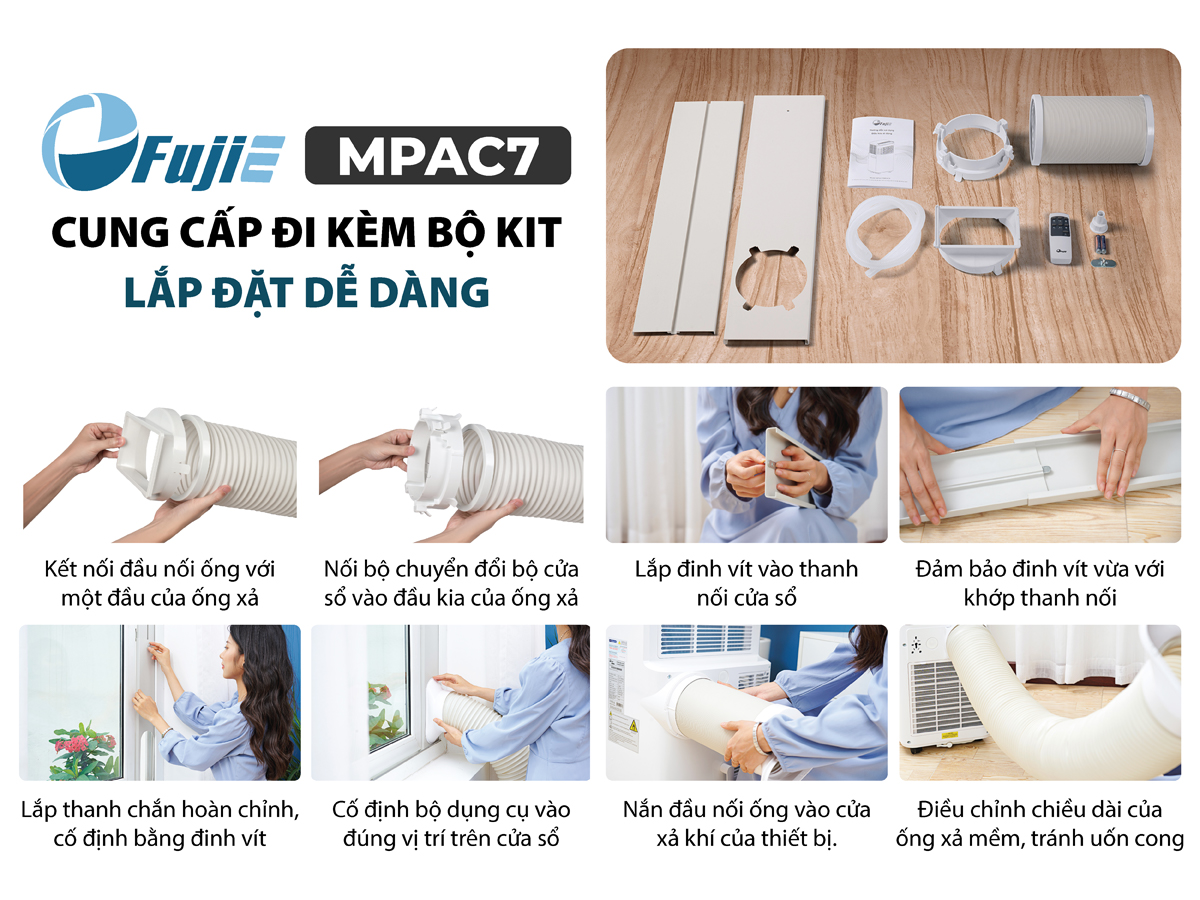 FujiE MPAC7

CUNG CẤP ĐI KÈM BỘ KIT
LẮP ĐẶT DỄ DÀNG

Kết nối đầu nối ống với một đầu của ống xả

Nối bộ chuyển đổi bộ cửa sổ vào đầu kia của ống xả

Lắp đinh vít vào thanh nối cửa sổ

Đảm bảo đinh vít vừa với khớp thanh nối

Lắp thanh chắn hoàn chỉnh, cố định bằng đinh vít

Cố định bộ dụng cụ vào đúng vị trí trên cửa sổ

Nắn đầu nối ống vào cửa xả khí của thiết bị.

Điều chỉnh chiều dài của ống xả mềm, tránh uốn cong